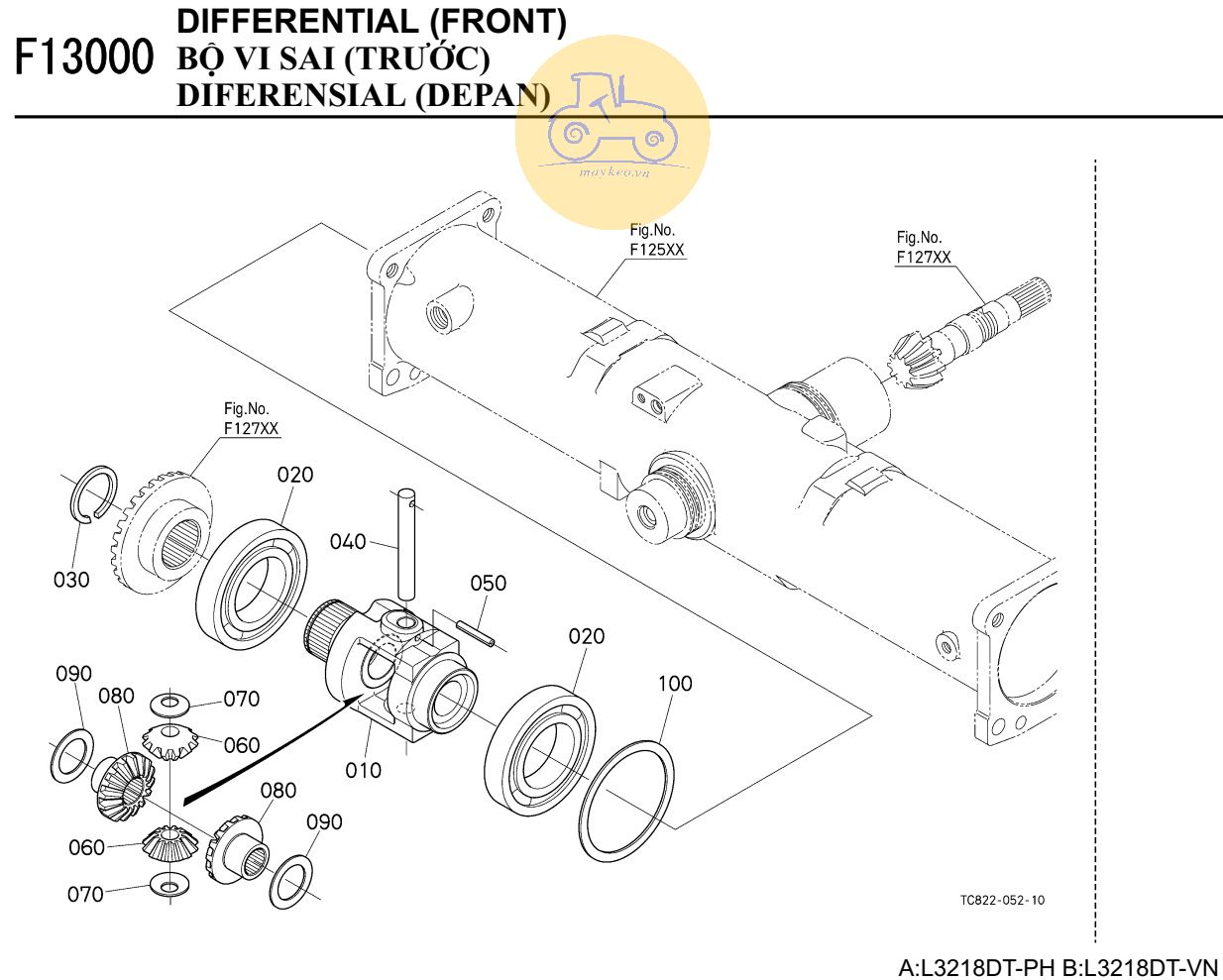 F13000 DIFFERENTIAL (FRONT)
BỘ VI SAI (TRƯỚC)
DIFERENSIAL (DEPAN)

maykeo.vn

Fig.No.
F125XX

Fig.No.
F127XX

Fig.No.
F127XX

020
030
040
050
020
100
090
080
070
060
010
080
090
060
070

TC822-052-10

A:L3218DT-PH B:L3218DT-VN